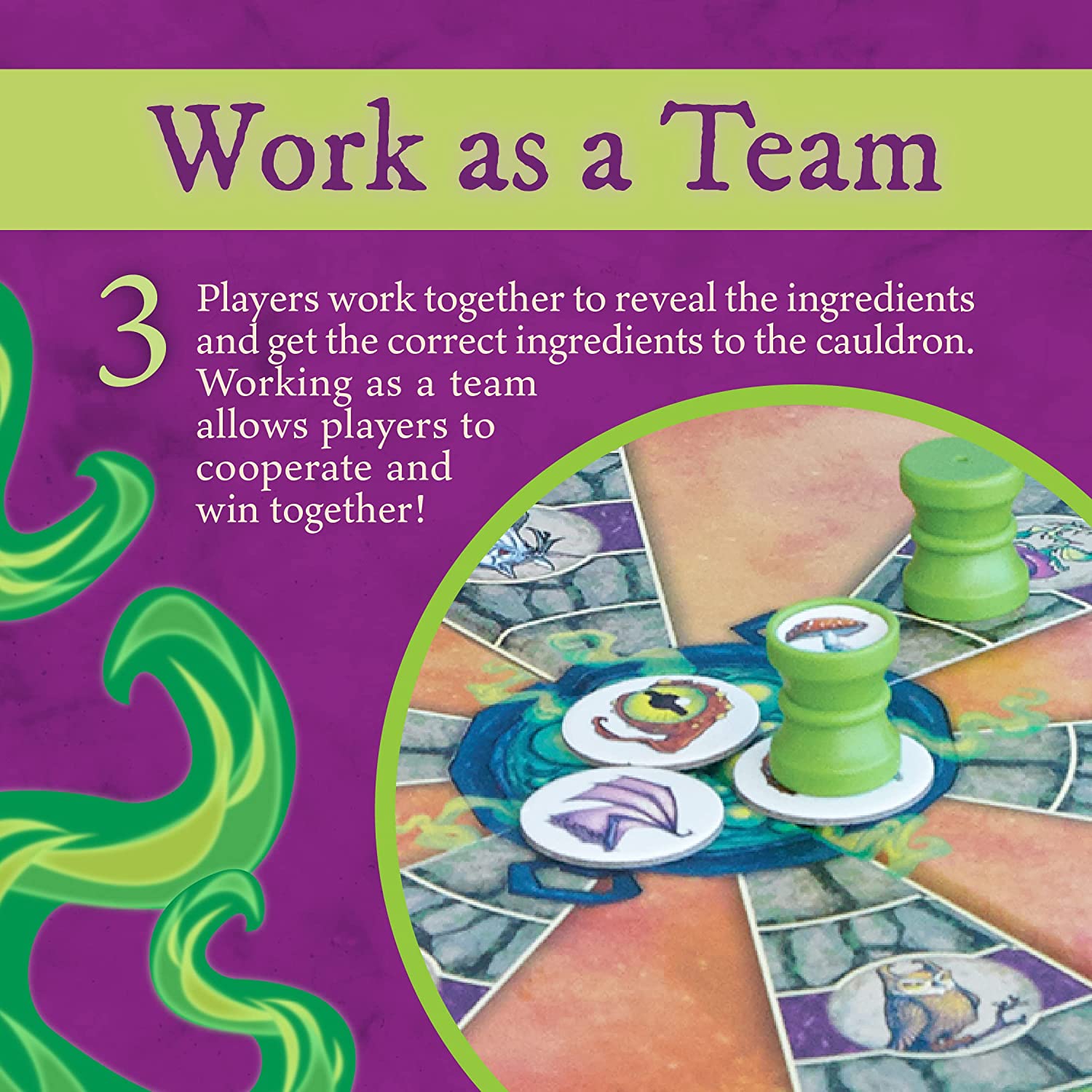 Work as a Team

3

Players work together to reveal the ingredients and get the correct ingredients to the cauldron. Working as a team allows players to cooperate and win together!