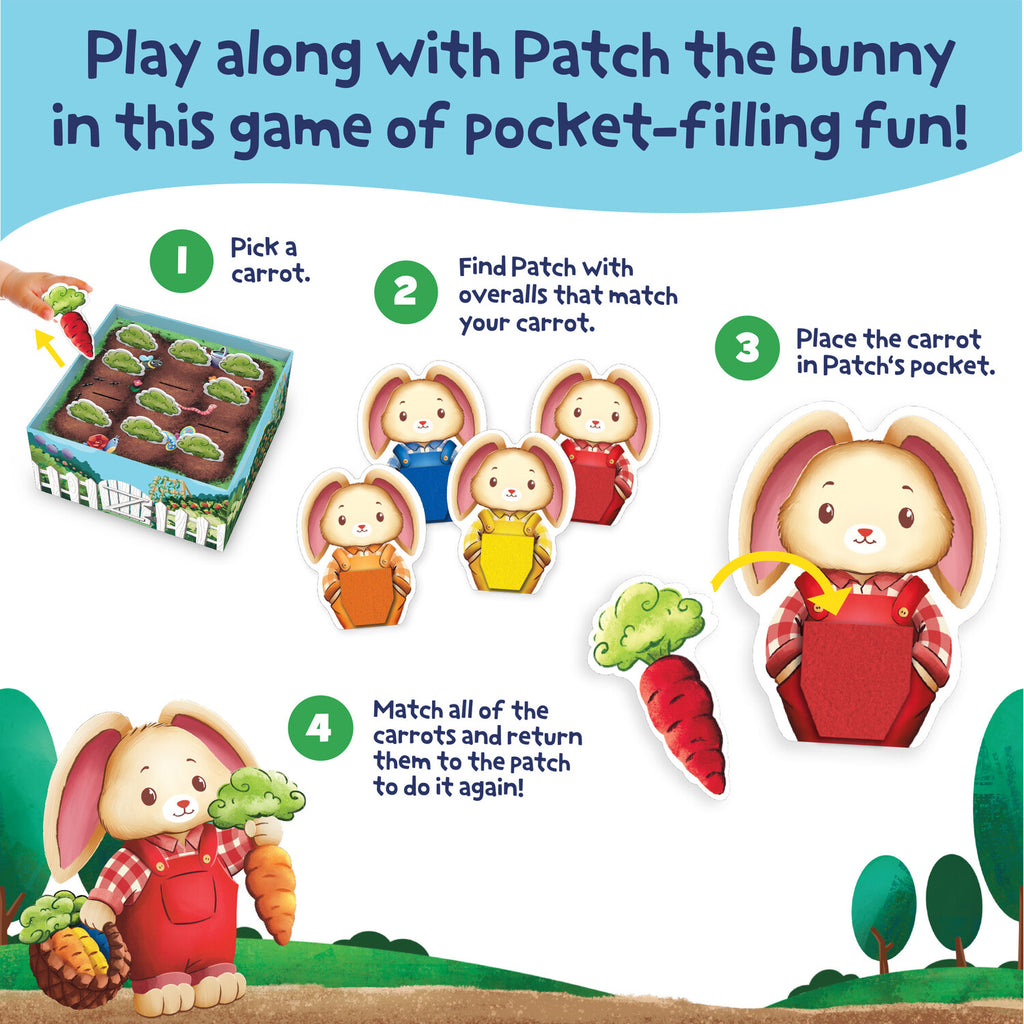 Play along with Patch the bunny in this game of pocket-filling fun!

1 Pick a carrot.

2 Find Patch with overalls that match your carrot.

3 Place the carrot in Patch's pocket.

4 Match all of the carrots and return them to the patch to do it again!